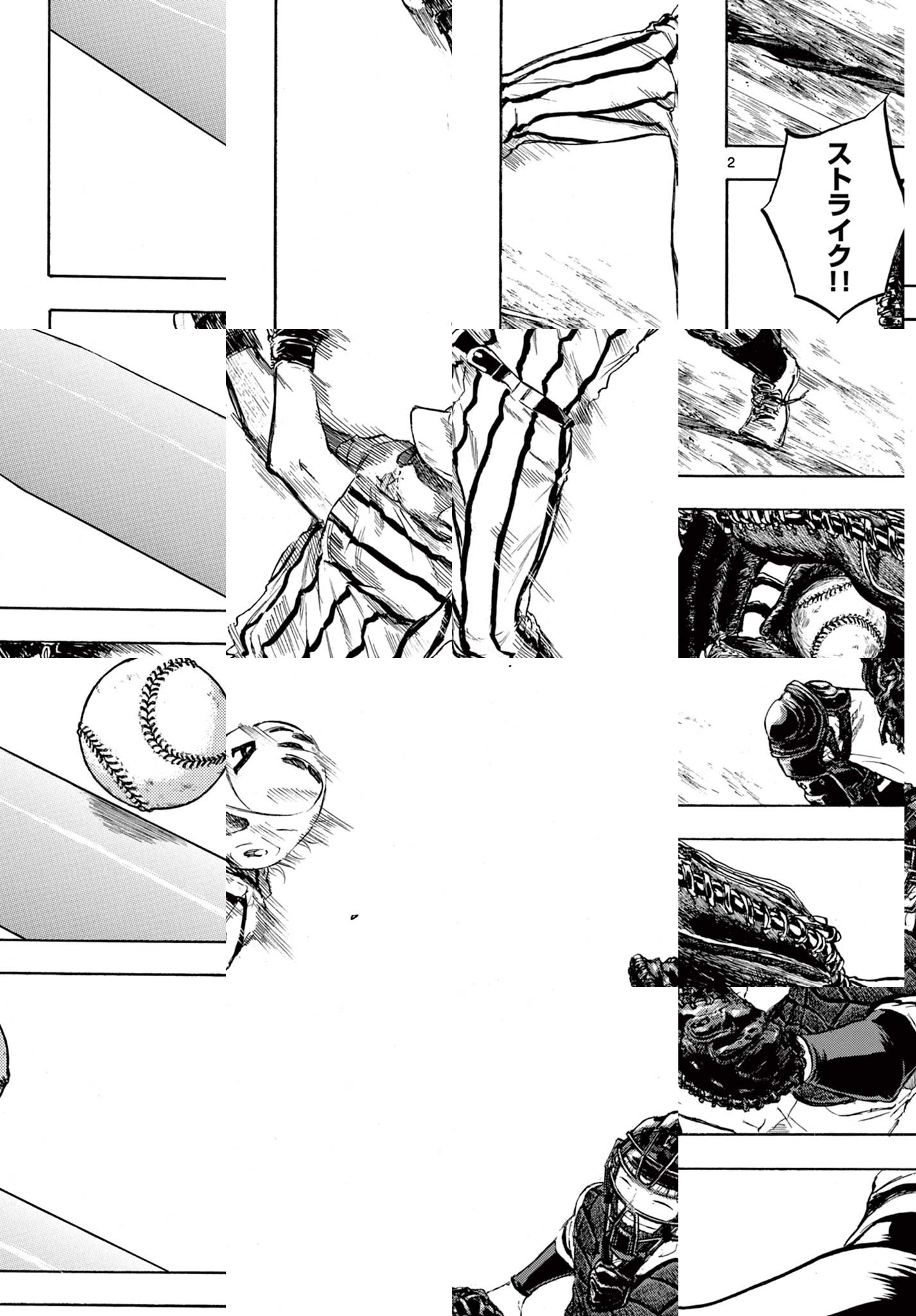 2

ストライク!!

A