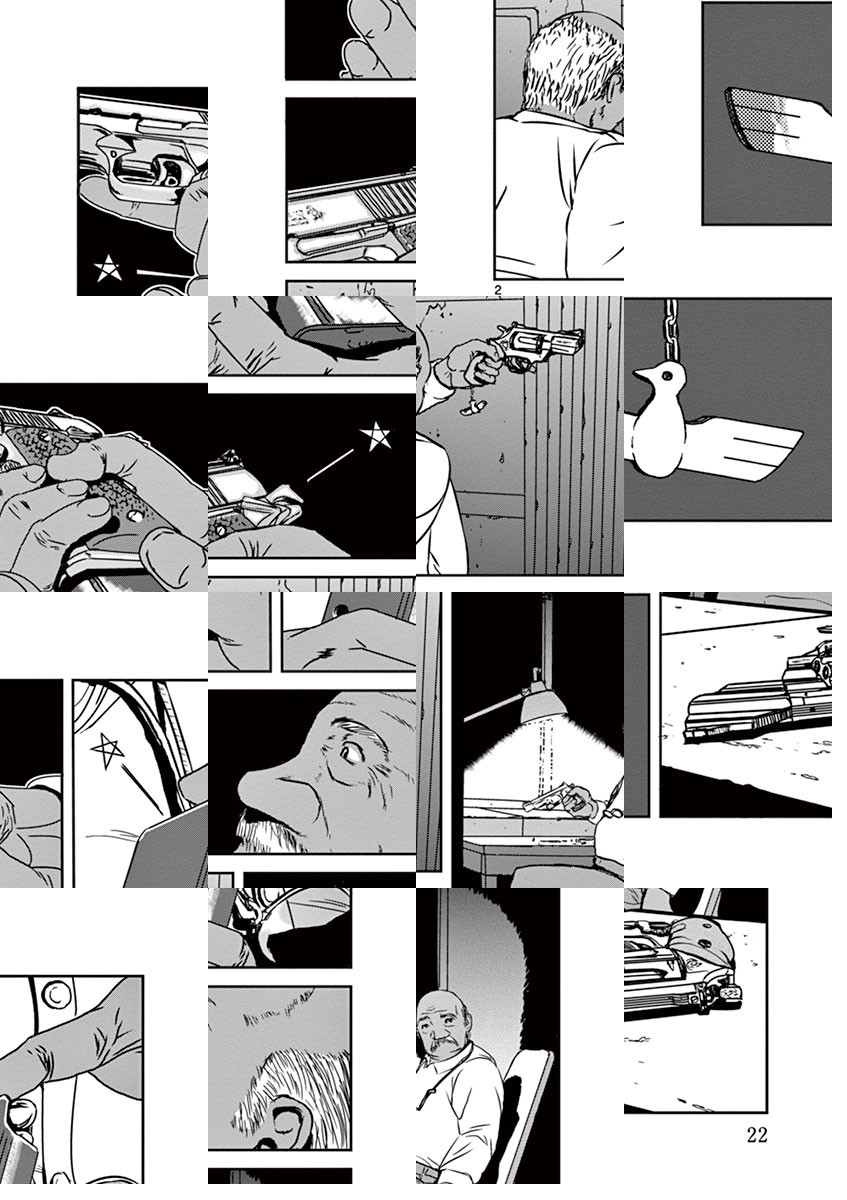 2

22