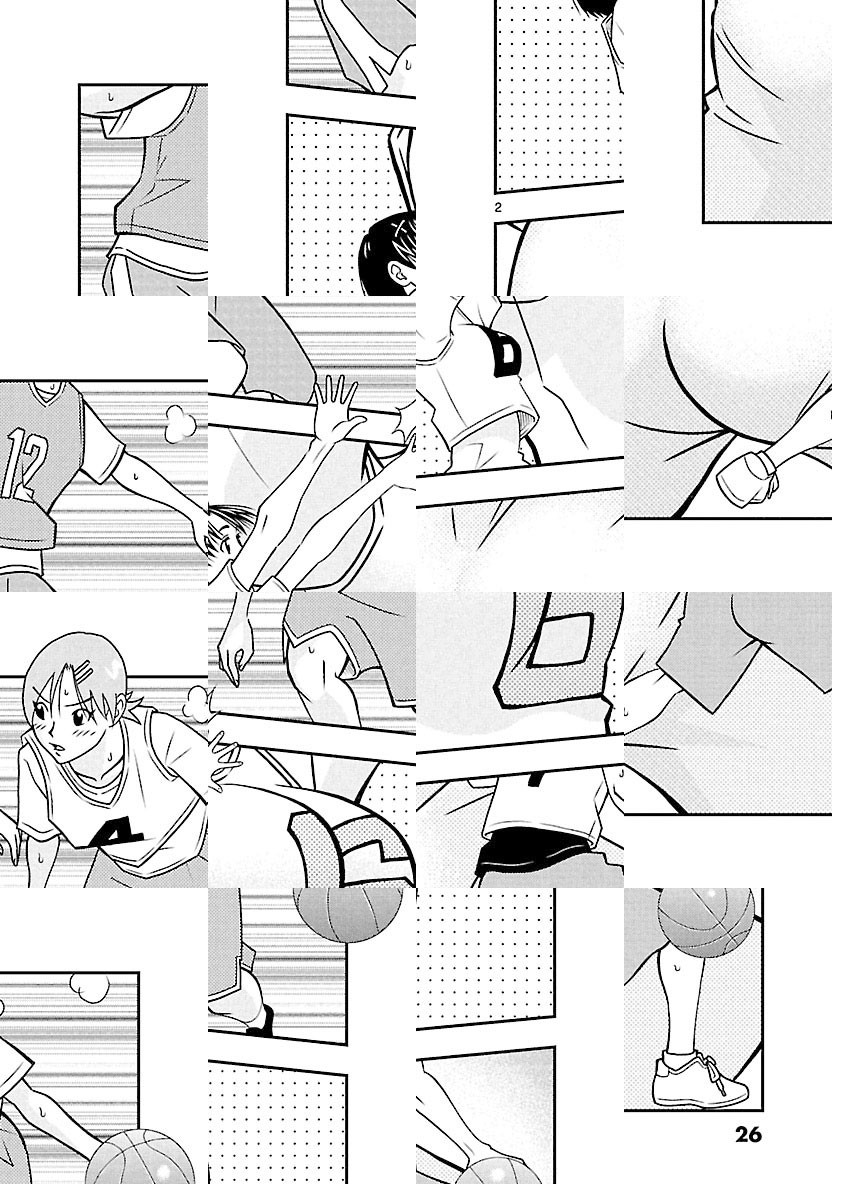 2

12

4

26